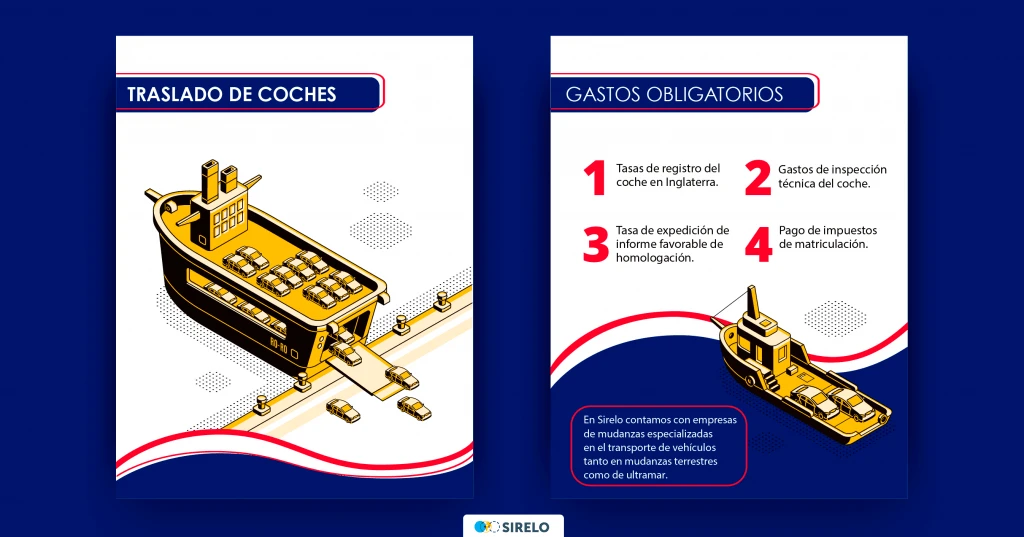 TRASLADO DE COCHES

RO-RO

GASTOS OBLIGATORIOS

1 Tasas de registro del coche en Inglaterra.

2 Gastos de inspección técnica del coche.

3 Tasa de expedición de informe favorable de homologación.

4 Pago de impuestos de matriculación.

En Sirelo contamos con empresas de mudanzas especializadas en el transporte de vehículos tanto en mudanzas terrestres como de ultramar.

SIRELO