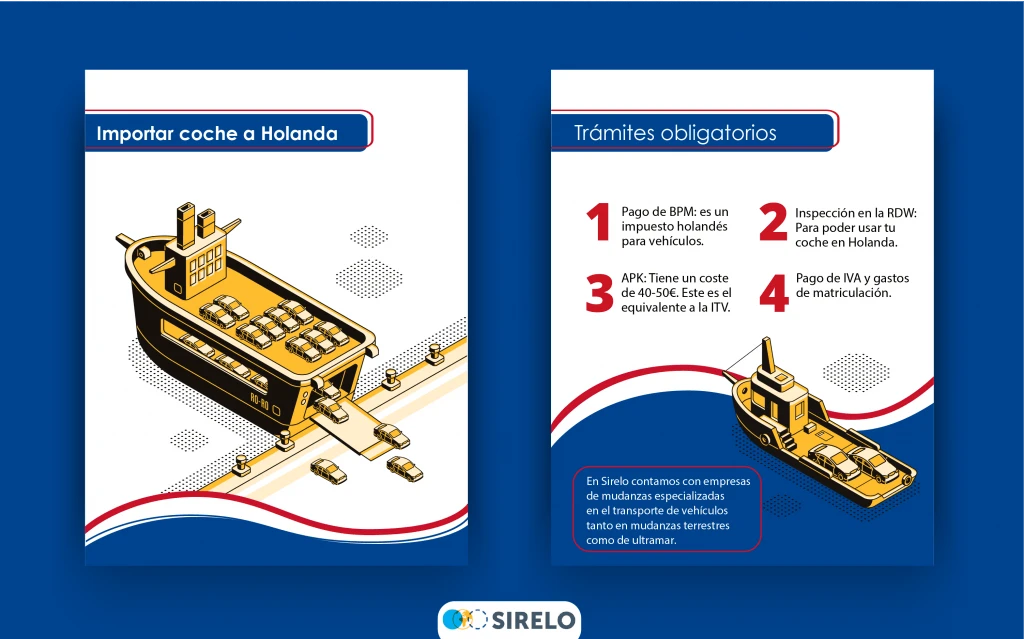 Importar coche a Holanda

RO-RO

Trámites obligatorios

1 Pago de BPM: es un impuesto holandés para vehículos.

2 Inspección en la RDW: Para poder usar tu coche en Holanda.

3 APK: Tiene un coste de 40-50€. Este es el equivalente a la ITV.

4 Pago de IVA y gastos de matriculación.

En Sirelo contamos con empresas de mudanzas especializadas en el transporte de vehículos tanto en mudanzas terrestres como de ultramar.

SIRELO